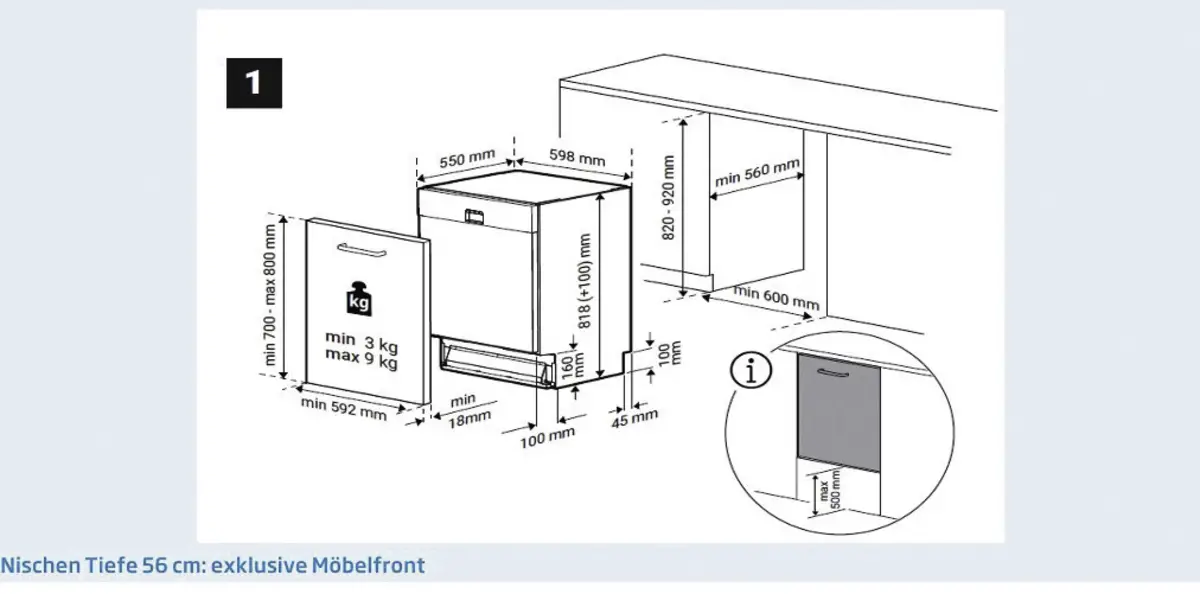 1

550 mm
598 mm
820 - 920 mm
min 560 mm
min 600 mm
min 700 - max 800 mm
kg
min 3 kg
max 9 kg
818 (+100) mm
160 mm
100 mm
min 592 mm
min 18mm
100 mm
45 mm
i
max 500 mm

Nischen Tiefe 56 cm: exklusive Möbelfront